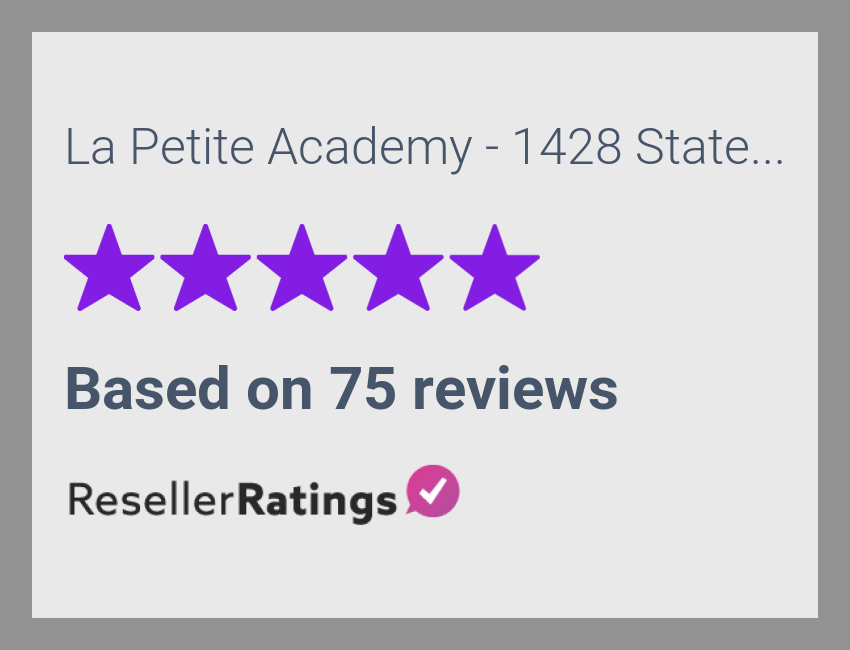 La Petite Academy - 1428 State...

Based on 75 reviews

ResellerRatings